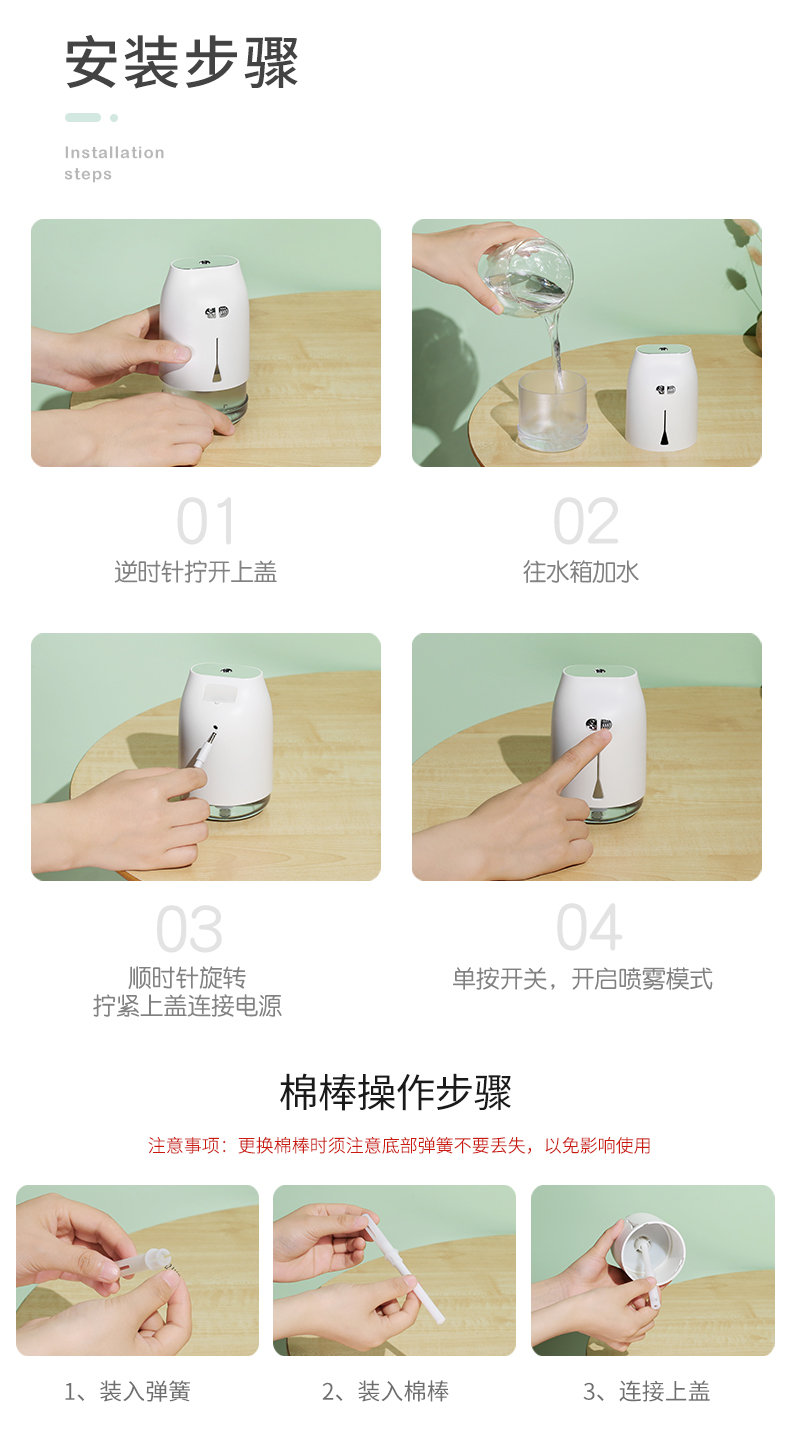 安装步骤

Installation steps

01
逆时针拧开上盖

02
往水箱加水

03
顺时针旋转
拧紧上盖连接电源

04
单按开关，开启喷雾模式

棉棒操作步骤

注意事项：更换棉棒时须注意底部弹簧不要丢失，以免影响使用

1、装入弹簧

2、装入棉棒

3、连接上盖