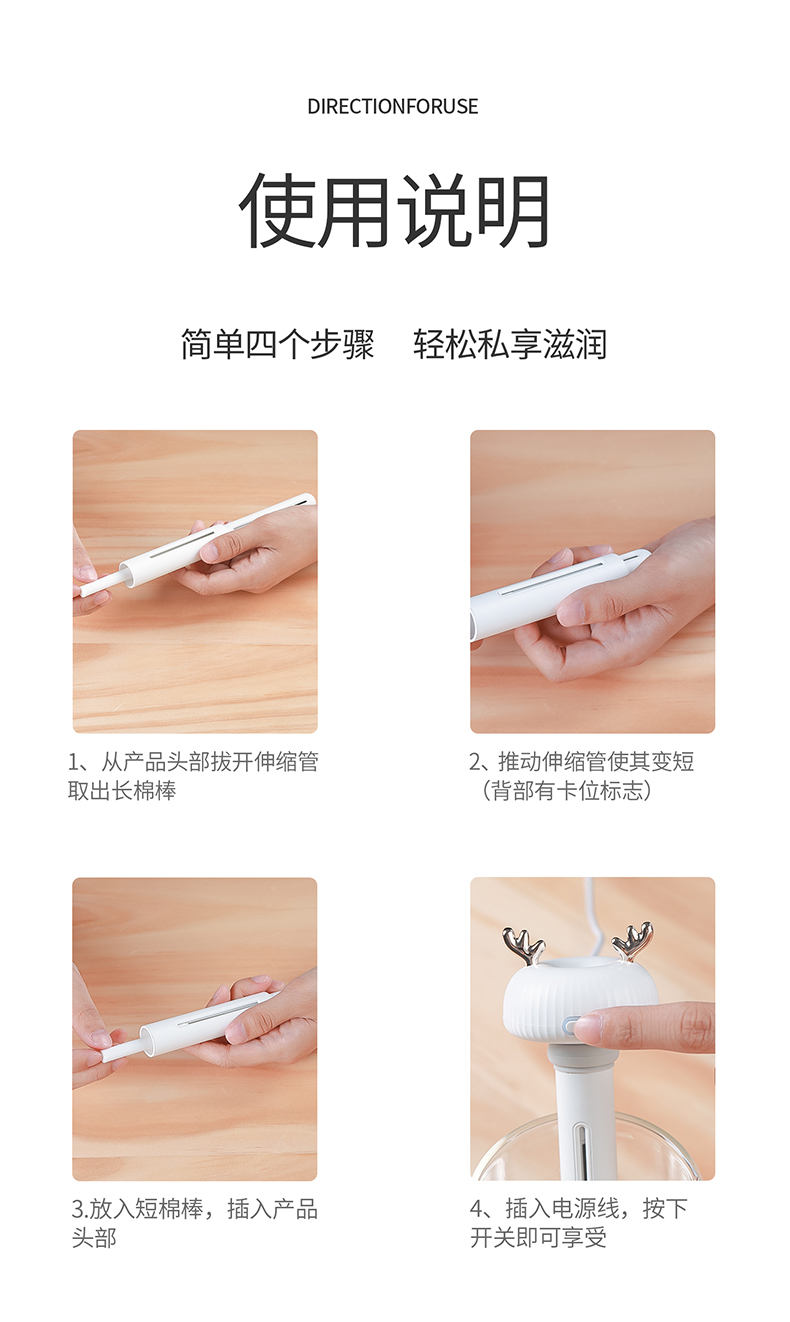 DIRECTIONFORUSE

使用说明

简单四个步骤　轻松私享滋润

1、从产品头部拔开伸缩管取出长棉棒

2、推动伸缩管使其变短（背部有卡位标志）

3.放入短棉棒，插入产品头部

4、插入电源线，按下开关即可享受