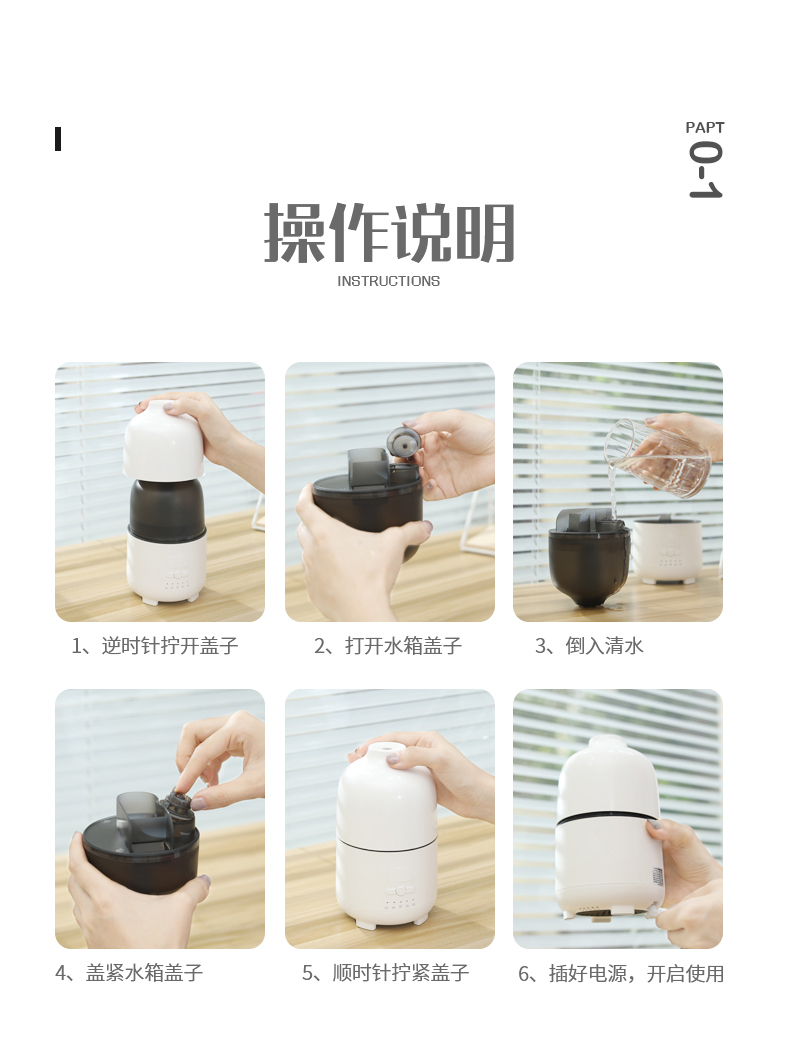 PAPT
0-1

操作说明
INSTRUCTIONS

1、逆时针拧开盖子

2、打开水箱盖子

3、倒入清水

4、盖紧水箱盖子

5、顺时针拧紧盖子

6、插好电源，开启使用